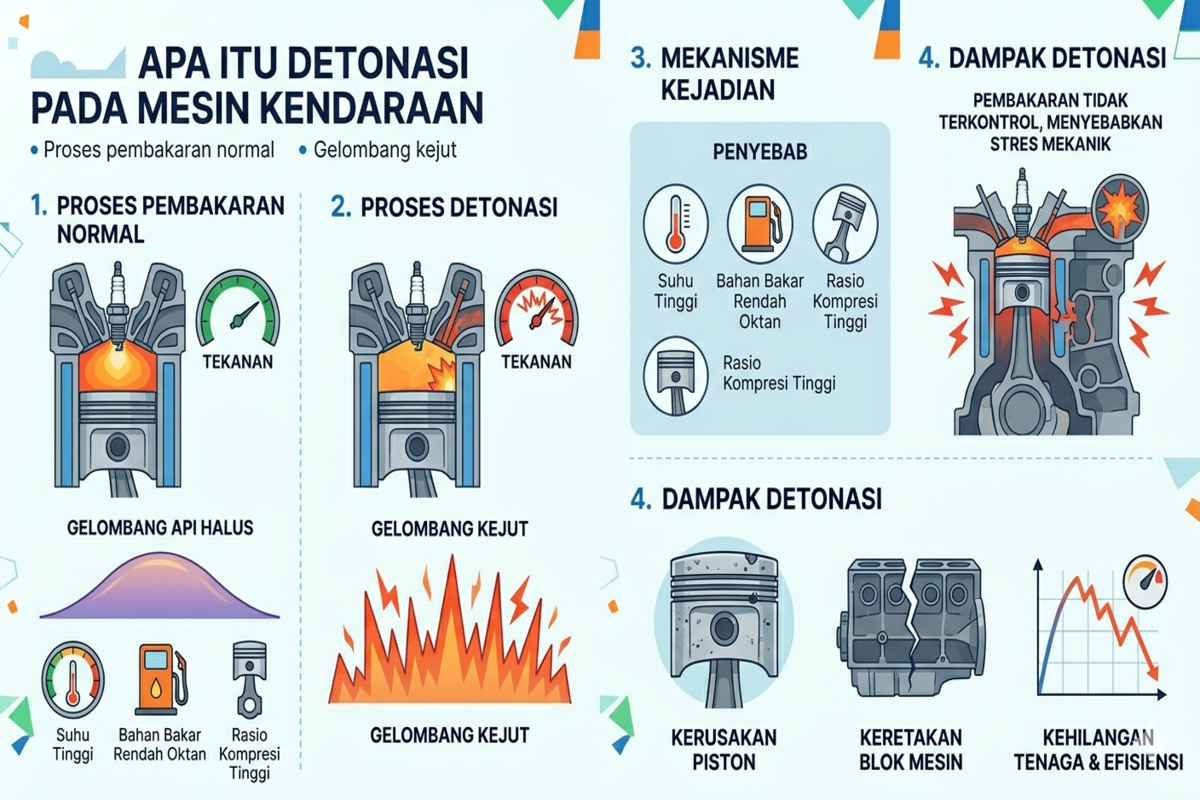 APA ITU DETONASI PADA MESIN KENDARAAN

• Proses pembakaran normal • Gelombang kejut

1. PROSES PEMBAKARAN NORMAL

TEKANAN

GELOMBANG API HALUS

Suhu Tinggi

Bahan Bakar Rendah Oktan

Rasio Kompresi Tinggi

2. PROSES DETONASI

TEKANAN

GELOMBANG KEJUT

GELOMBANG KEJUT

3. MEKANISME KEJADIAN

PENYEBAB

Suhu Tinggi

Bahan Bakar Rendah Oktan

Rasio Kompresi Tinggi

Rasio Kompresi Tinggi

4. DAMPAK DETONASI

PEMBAKARAN TIDAK TERKONTROL, MENYEBABKAN STRES MEKANIK

4. DAMPAK DETONASI

KERUSAKAN PISTON

KERETAKAN BLOK MESIN

KEHILANGAN TENAGA & EFISIENSI